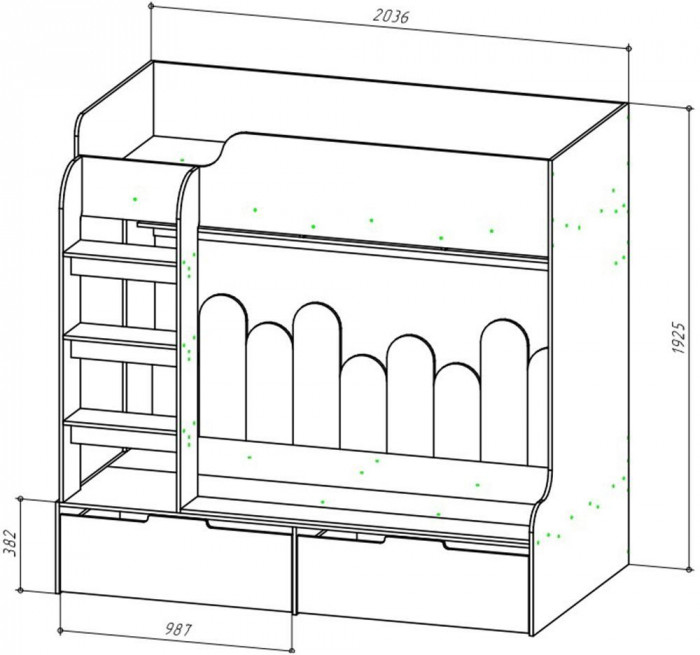 2036
1925
382
987