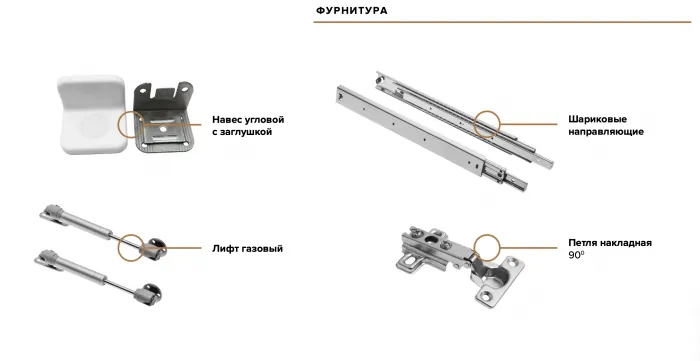 ФУРНИТУРА

Навес угловой с заглушкой

Шариковые направляющие

Лифт газовый

Петля накладная $90^0$